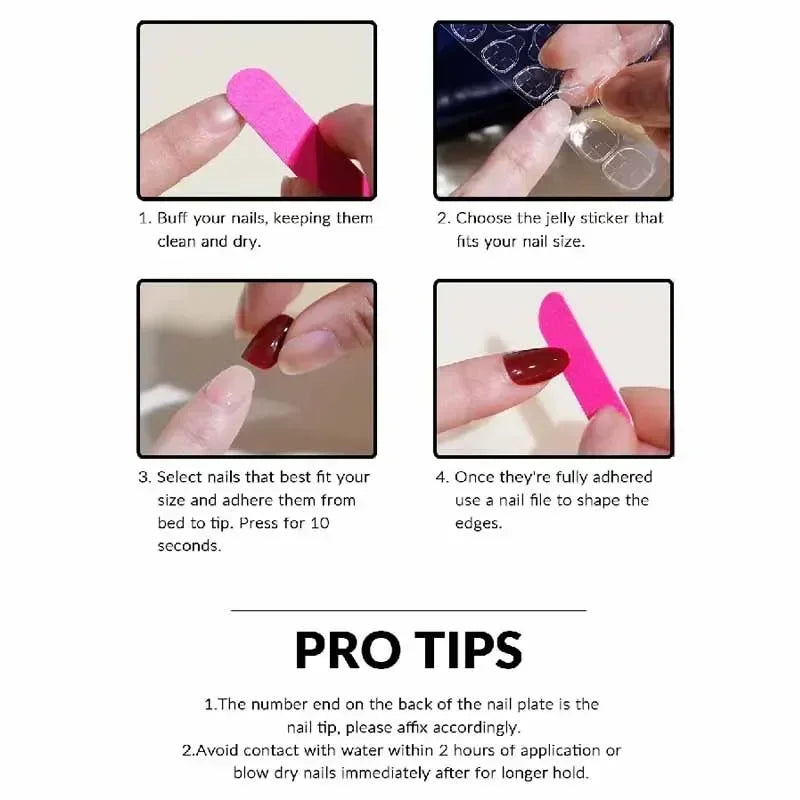 1. Buff your nails, keeping them clean and dry.

2. Choose the jelly sticker that fits your nail size.

3. Select nails that best fit your size and adhere them from bed to tip. Press for 10 seconds.

4. Once they're fully adhered use a nail file to shape the edges.

PRO TIPS

1.The number end on the back of the nail plate is the nail tip, please affix accordingly.
2.Avoid contact with water within 2 hours of application or blow dry nails immediately after for longer hold.