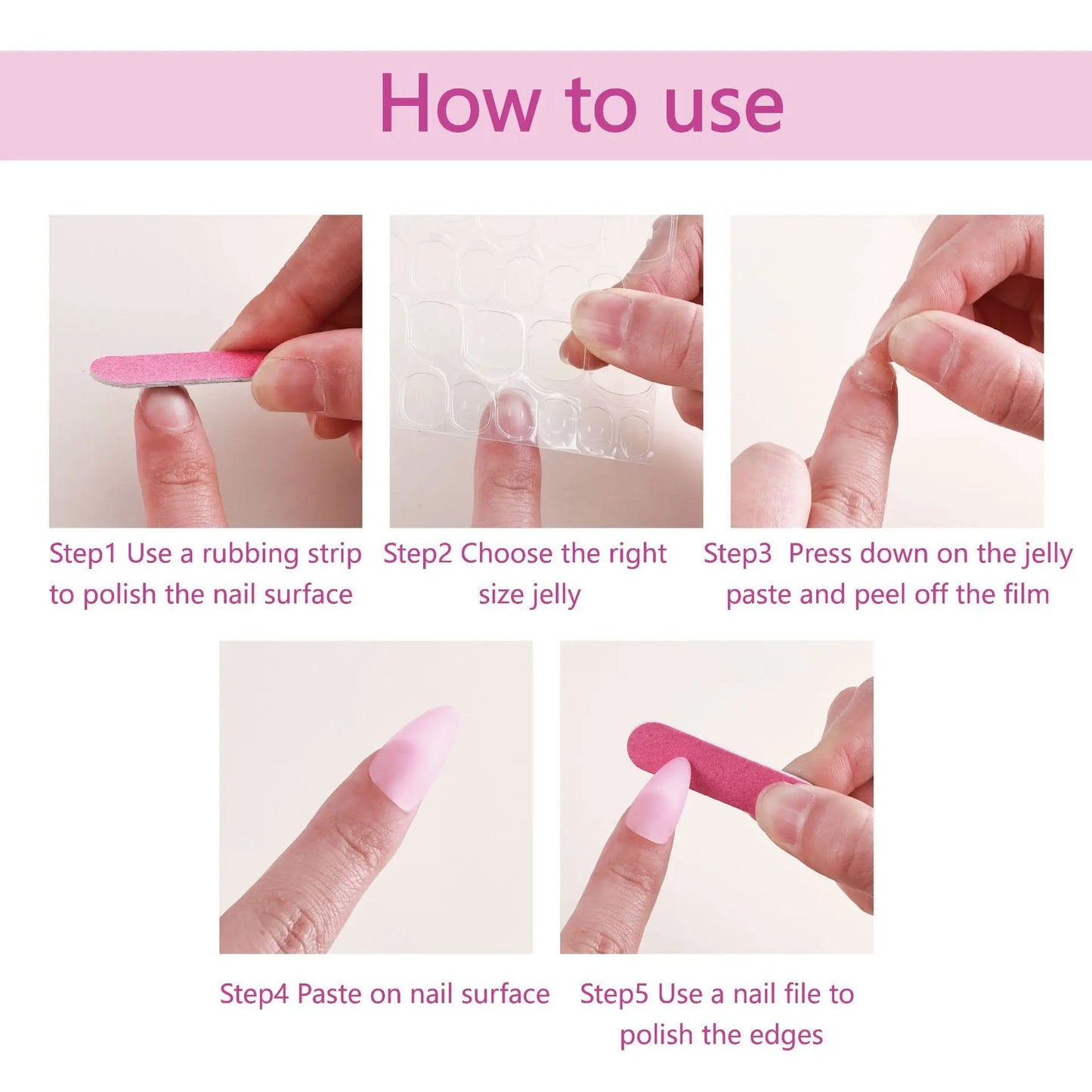 How to use

Step1 Use a rubbing strip to polish the nail surface

Step2 Choose the right size jelly

Step3  Press down on the jelly paste and peel off the film

Step4 Paste on nail surface

Step5 Use a nail file to polish the edges