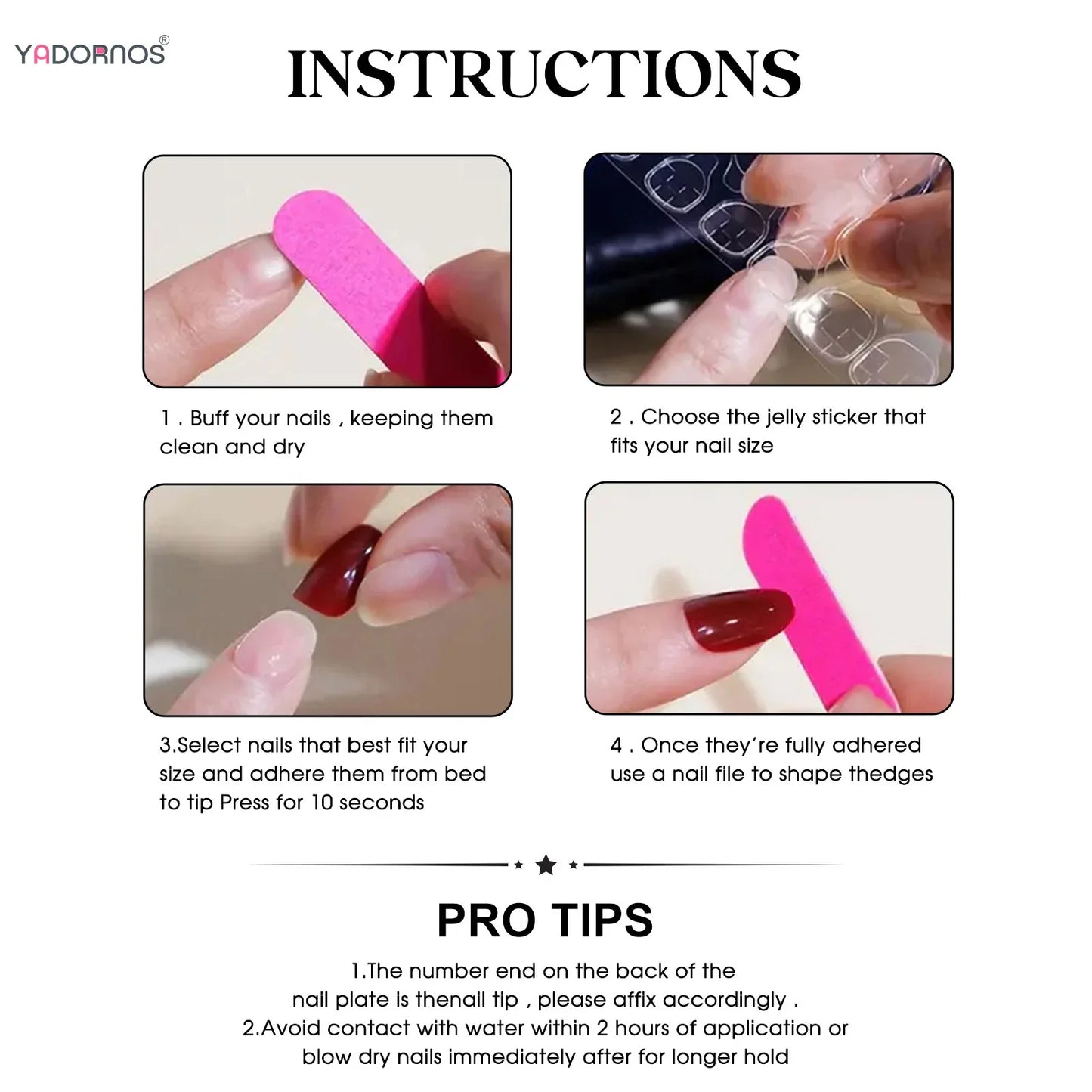 YADORNOS®

INSTRUCTIONS

1 . Buff your nails , keeping them clean and dry

2 . Choose the jelly sticker that fits your nail size

3.Select nails that best fit your size and adhere them from bed to tip Press for 10 seconds

4 . Once they're fully adhered use a nail file to shape thedges

PRO TIPS

1.The number end on the back of the nail plate is thenail tip , please affix accordingly .
2.Avoid contact with water within 2 hours of application or blow dry nails immediately after for longer hold