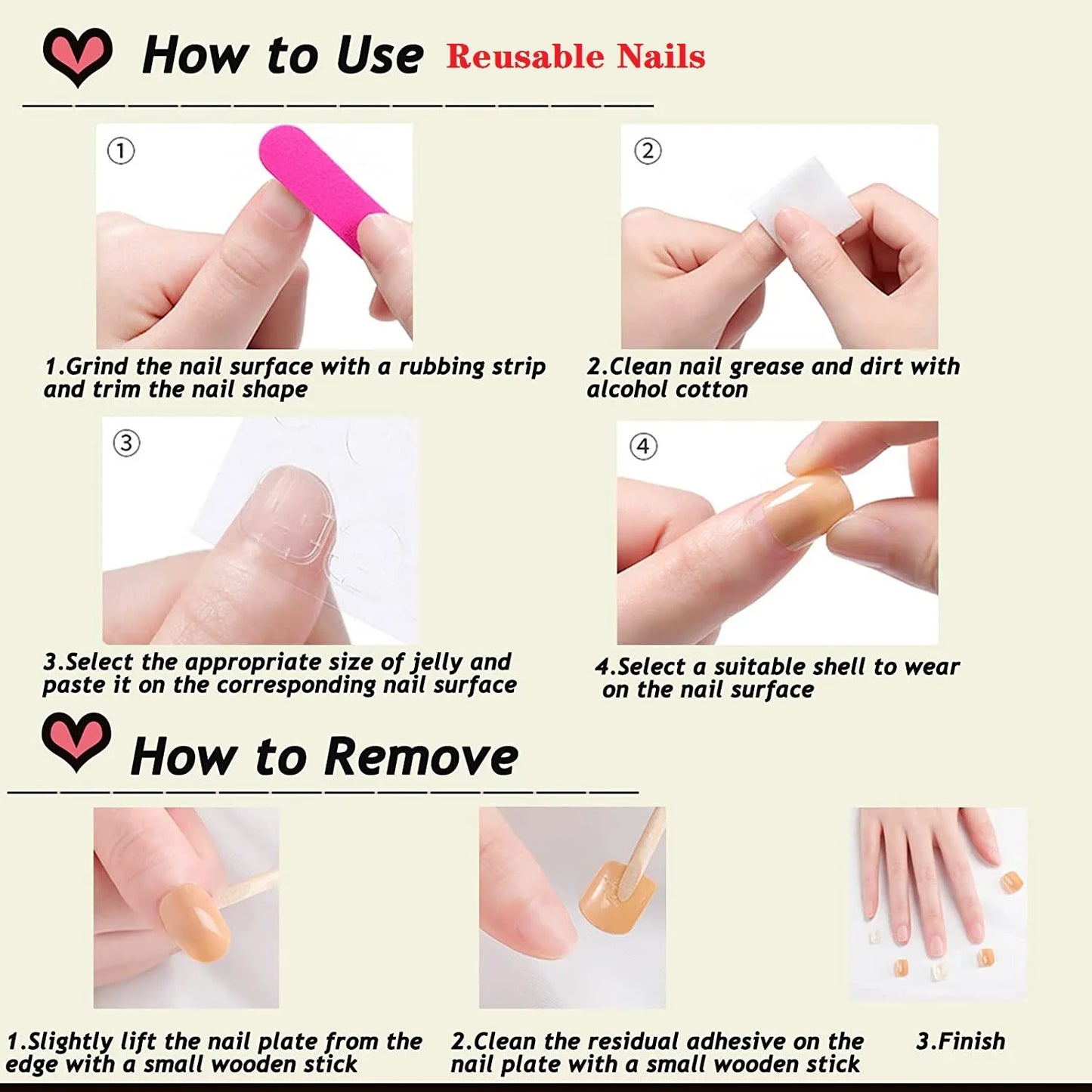 How to Use Reusable Nails

①

1.Grind the nail surface with a rubbing strip and trim the nail shape

②

2.Clean nail grease and dirt with alcohol cotton

③

3.Select the appropriate size of jelly and paste it on the corresponding nail surface

④

4.Select a suitable shell to wear on the nail surface

How to Remove

1.Slightly lift the nail plate from the edge with a small wooden stick

2.Clean the residual adhesive on the nail plate with a small wooden stick

3.Finish