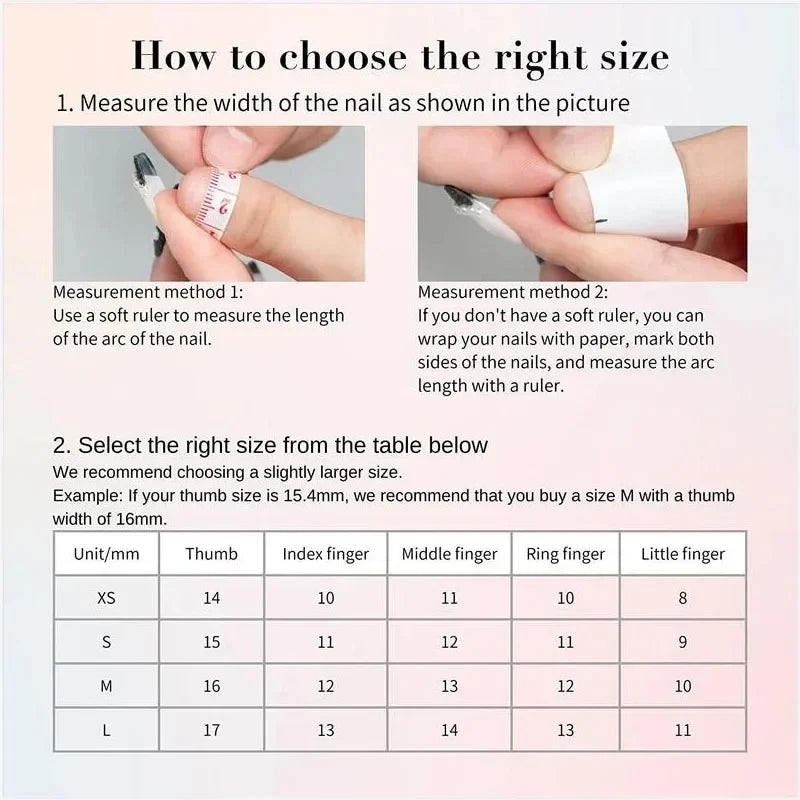 How to choose the right size

1. Measure the width of the nail as shown in the picture

Measurement method 1:
Use a soft ruler to measure the length of the arc of the nail.

Measurement method 2:
If you don't have a soft ruler, you can wrap your nails with paper, mark both sides of the nails, and measure the arc length with a ruler.

2. Select the right size from the table below
We recommend choosing a slightly larger size.
Example: If your thumb size is 15.4mm, we recommend that you buy a size M with a thumb width of 16mm.

| Unit/mm | Thumb | Index finger | Middle finger | Ring finger | Little finger |
|---|---|---|---|---|---|
| XS | 14 | 10 | 11 | 10 | 8 |
| S | 15 | 11 | 12 | 11 | 9 |
| M | 16 | 12 | 13 | 12 | 10 |
| L | 17 | 13 | 14 | 13 | 11 |